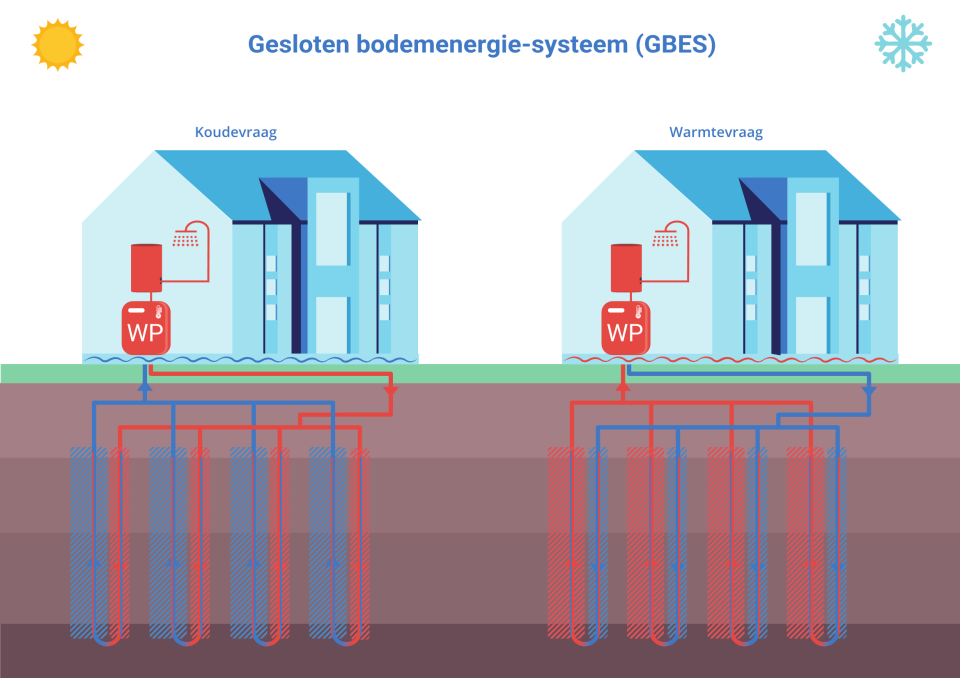 Gesloten bodemenergie-systeem (GBES)

Koudevraag

WP

Warmtevraag

WP